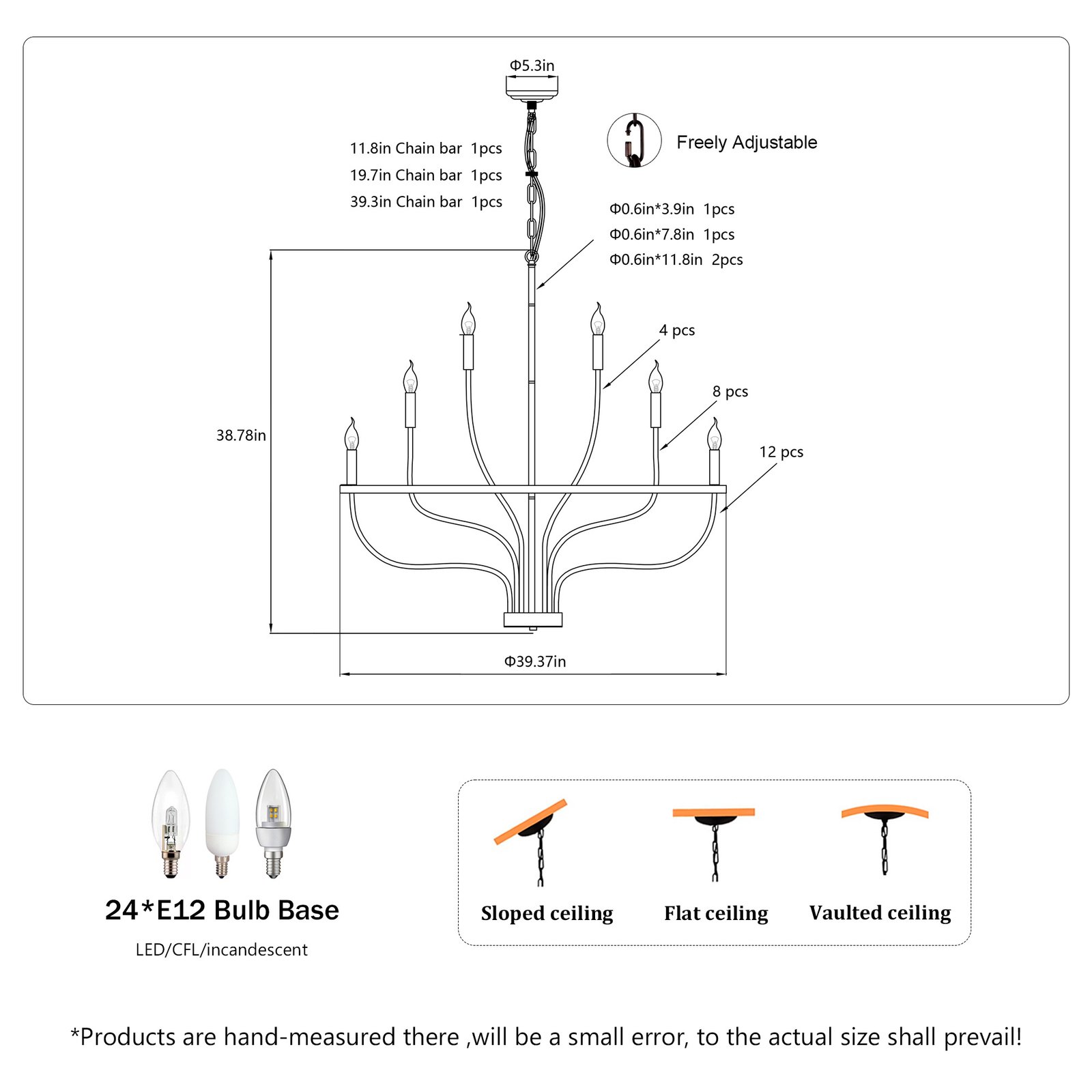 Φ5.3in

11.8in Chain bar 1pcs
19.7in Chain bar 1pcs
39.3in Chain bar 1pcs

Freely Adjustable

Φ0.6in*3.9in 1pcs
Φ0.6in*7.8in 1pcs
Φ0.6in*11.8in 2pcs

4 pcs

8 pcs

12 pcs

38.78in

Φ39.37in

24*E12 Bulb Base
LED/CFL/incandescent

Sloped ceiling
Flat ceiling
Vaulted ceiling

*Products are hand-measured there ,will be a small error, to the actual size shall prevail!